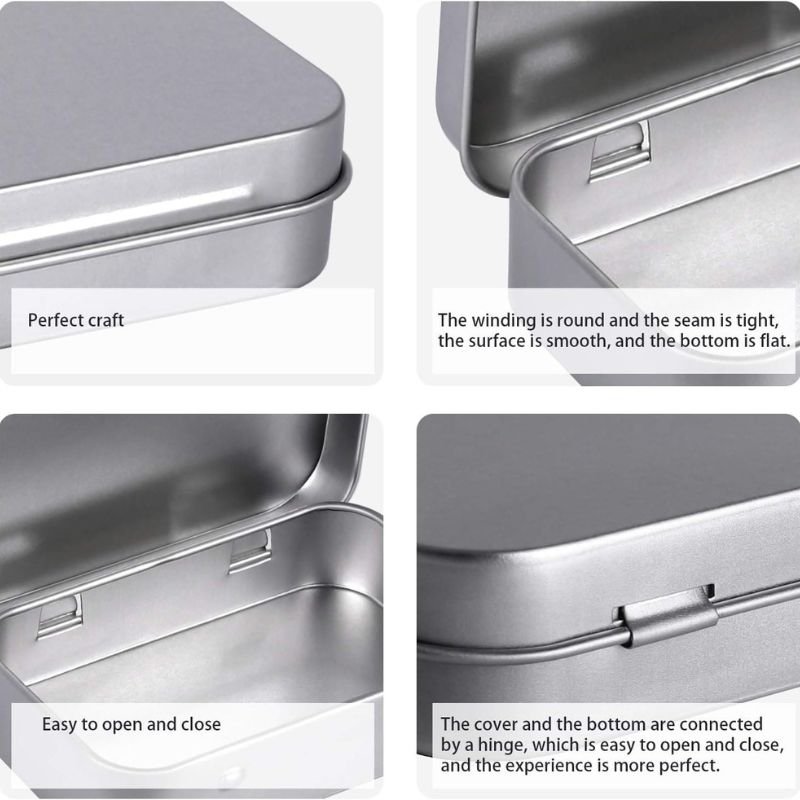 Perfect craft

The winding is round and the seam is tight, the surface is smooth, and the bottom is flat.

Easy to open and close

The cover and the bottom are connected by a hinge, which is easy to open and close, and the experience is more perfect.